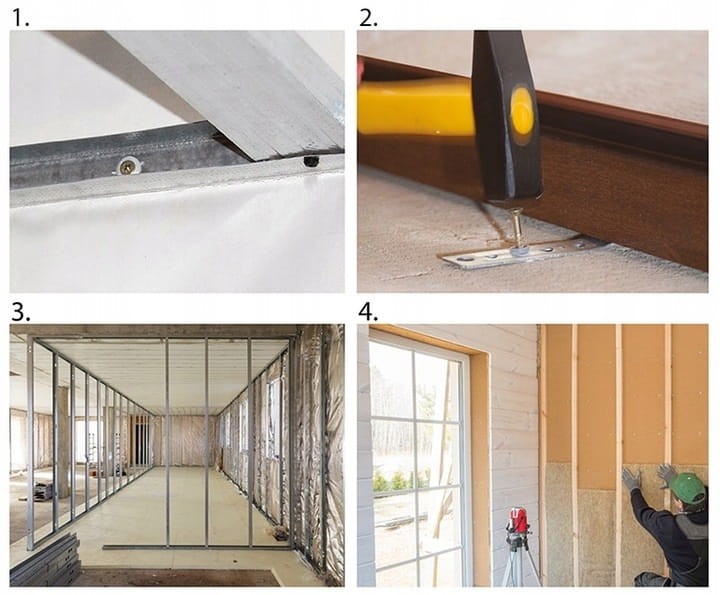 1.

2.

3.

4.